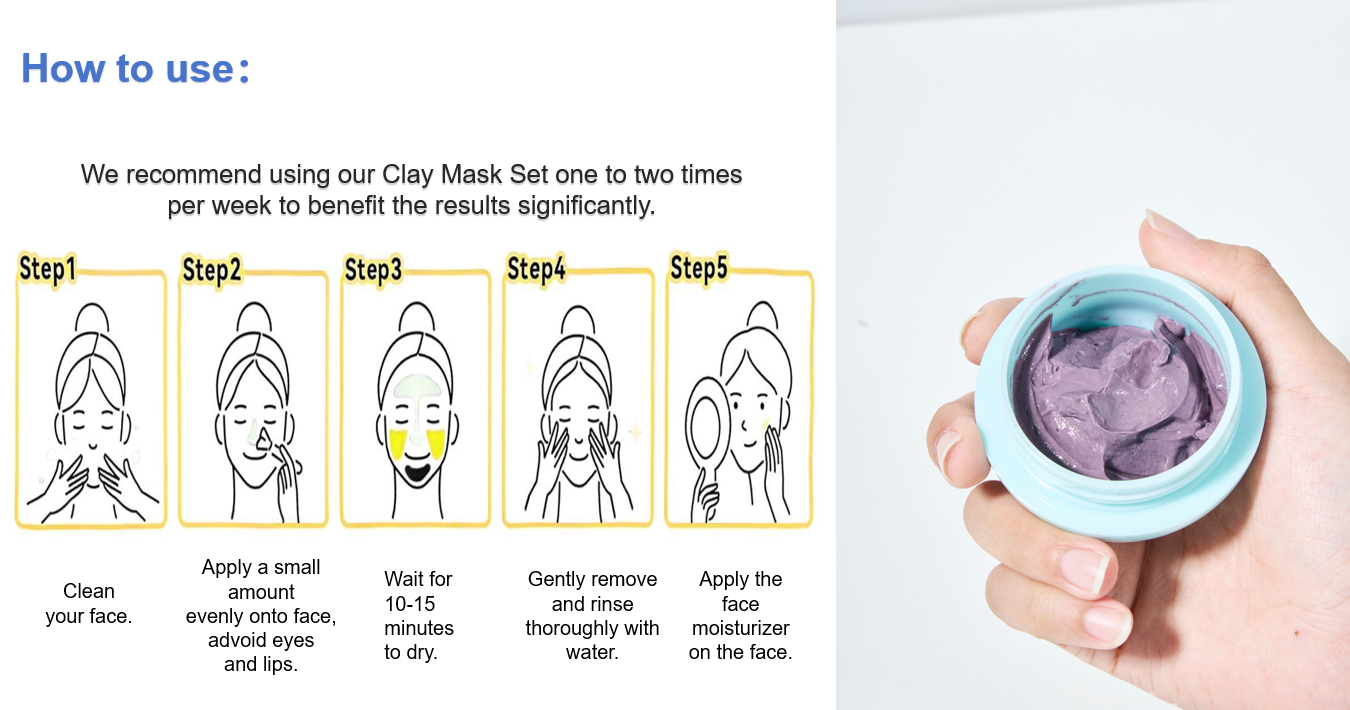 How to use:

We recommend using our Clay Mask Set one to two times per week to benefit the results significantly.

Step1

Step2

Step3

Step4

Step5

Clean your face.

Apply a small amount evenly onto face, advoid eyes and lips.

Wait for 10-15 minutes to dry.

Gently remove and rinse thoroughly with water.

Apply the face moisturizer on the face.